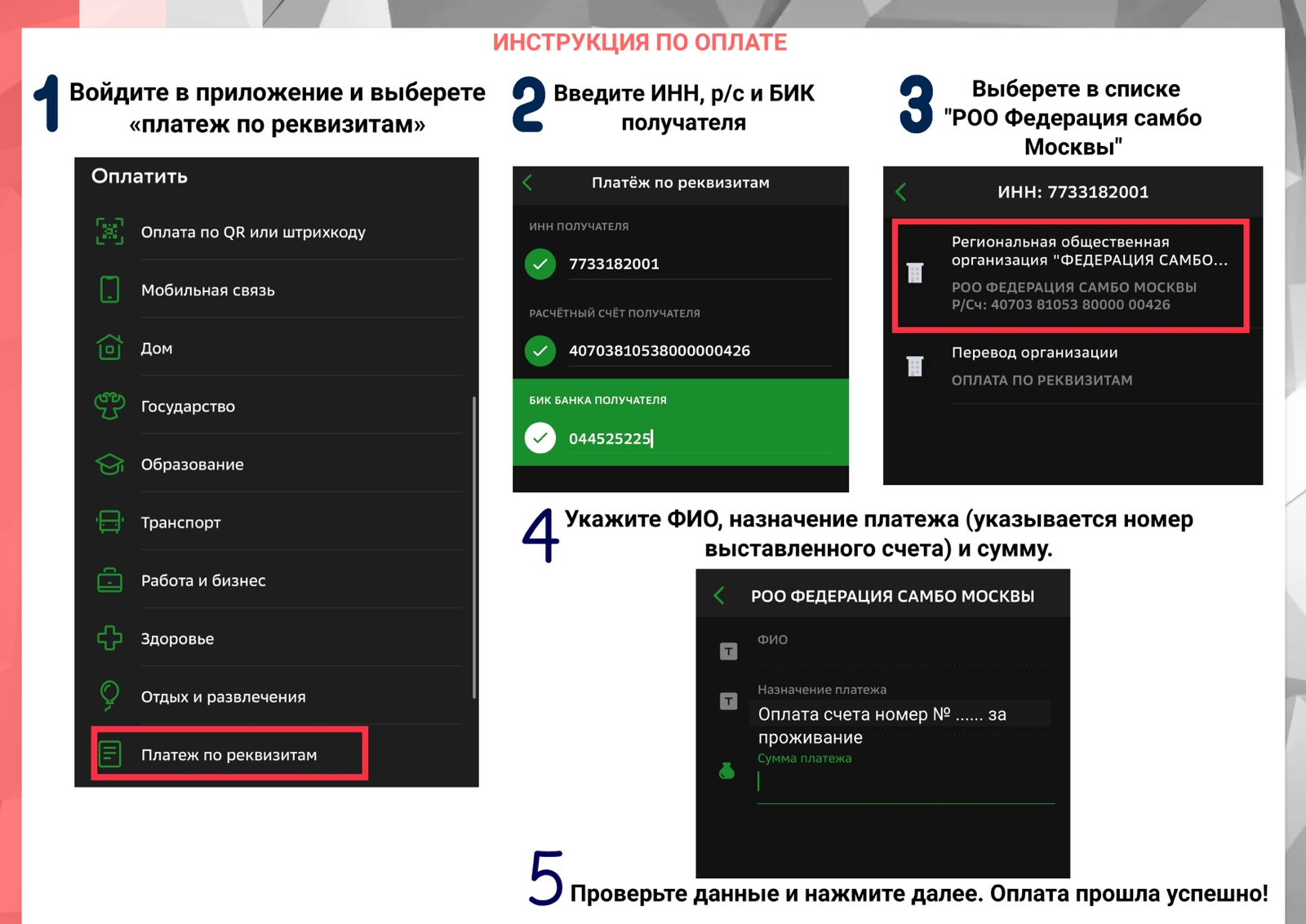 ИНСТРУКЦИЯ ПО ОПЛАТЕ

1 Войдите в приложение и выберете «платеж по реквизитам»

Оплатить

Оплата по QR или штрихкоду

Мобильная связь

Дом

Государство

Образование

Транспорт

Работа и бизнес

Здоровье

Отдых и развлечения

Платеж по реквизитам

2 Введите ИНН, р/с и БИК получателя

Платёж по реквизитам

ИНН ПОЛУЧАТЕЛЯ

7733182001

РАСЧЁТНЫЙ СЧЁТ ПОЛУЧАТЕЛЯ

40703810538000000426

БИК БАНКА ПОЛУЧАТЕЛЯ

044525225

3 Выберете в списке "РОО Федерация самбо Москвы"

ИНН: 7733182001

Региональная общественная организация "ФЕДЕРАЦИЯ САМБО...

РОО ФЕДЕРАЦИЯ САМБО МОСКВЫ
Р/Сч: 40703 81053 80000 00426

Перевод организации

ОПЛАТА ПО РЕКВИЗИТАМ

4 Укажите ФИО, назначение платежа (указывается номер выставленного счета) и сумму.

РОО ФЕДЕРАЦИЯ САМБО МОСКВЫ

ФИО

Назначение платежа

Оплата счета номер № ...... за проживание

Сумма платежа

5 Проверьте данные и нажмите далее. Оплата прошла успешно!